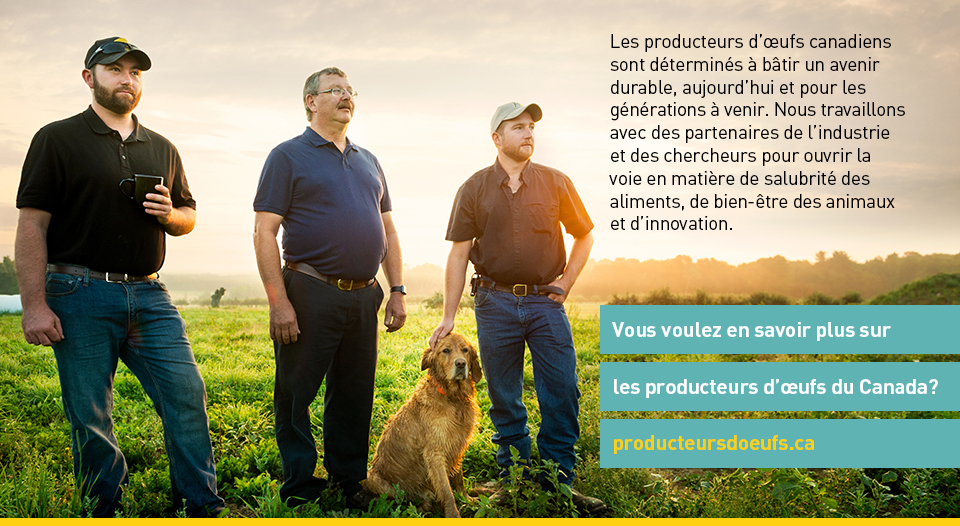 Les producteurs d'œufs canadiens sont déterminés à bâtir un avenir durable, aujourd'hui et pour les générations à venir. Nous travaillons avec des partenaires de l'industrie et des chercheurs pour ouvrir la voie en matière de salubrité des aliments, de bien-être des animaux et d'innovation.

Vous voulez en savoir plus sur

les producteurs d'œufs du Canada?

producteursdoeufs.ca