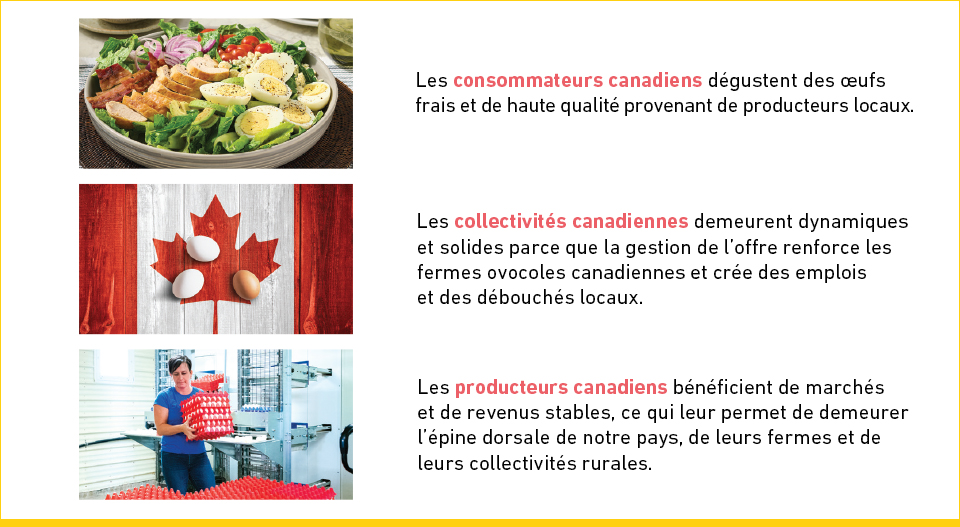 Les consommateurs canadiens dégustent des œufs frais et de haute qualité provenant de producteurs locaux.

Les collectivités canadiennes demeurent dynamiques et solides parce que la gestion de l'offre renforce les fermes ovocoles canadiennes et crée des emplois et des débouchés locaux.

Les producteurs canadiens bénéficient de marchés et de revenus stables, ce qui leur permet de demeurer l'épine dorsale de notre pays, de leurs fermes et de leurs collectivités rurales.